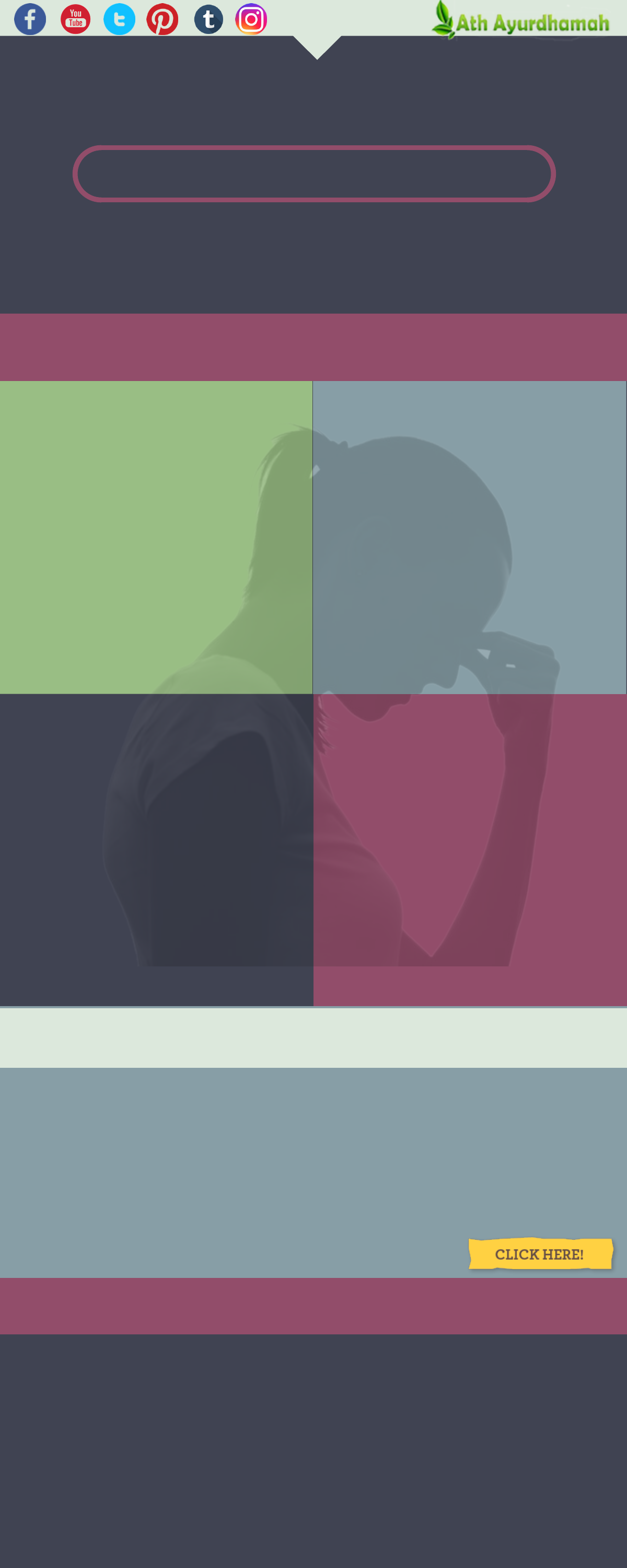 You Tube

Ath Ayurdhamah

CLICK HERE!