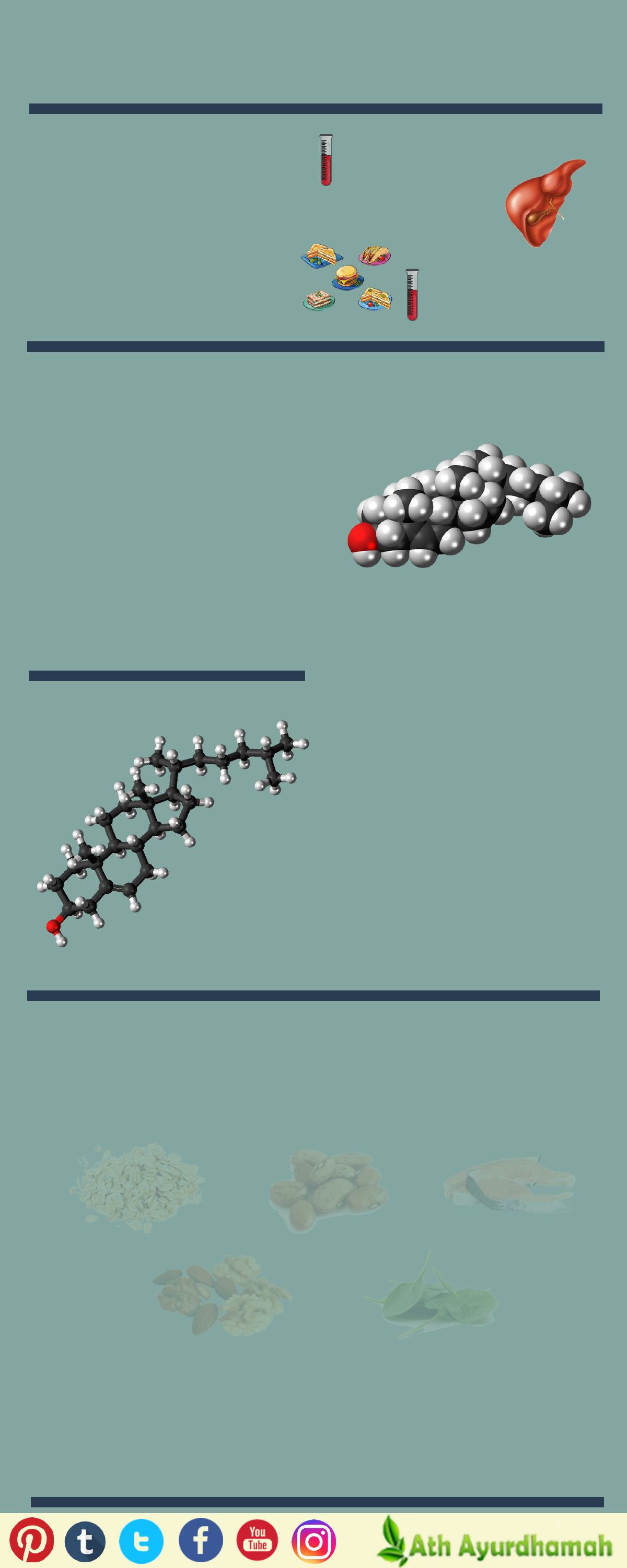 You
Tube

Ath Ayurdhamah