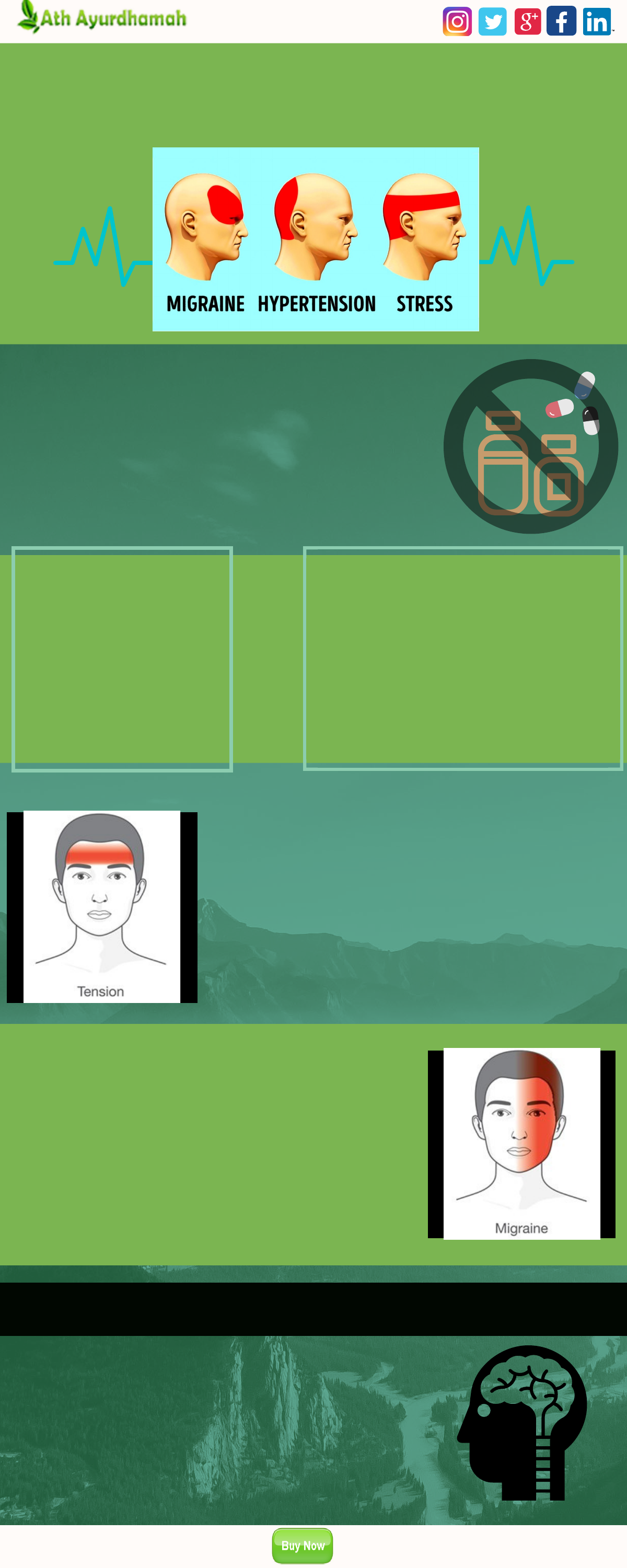 Ath Ayurdhamah

MIGRAINE HYPERTENSION STRESS

Tension

Migraine

Buy Now